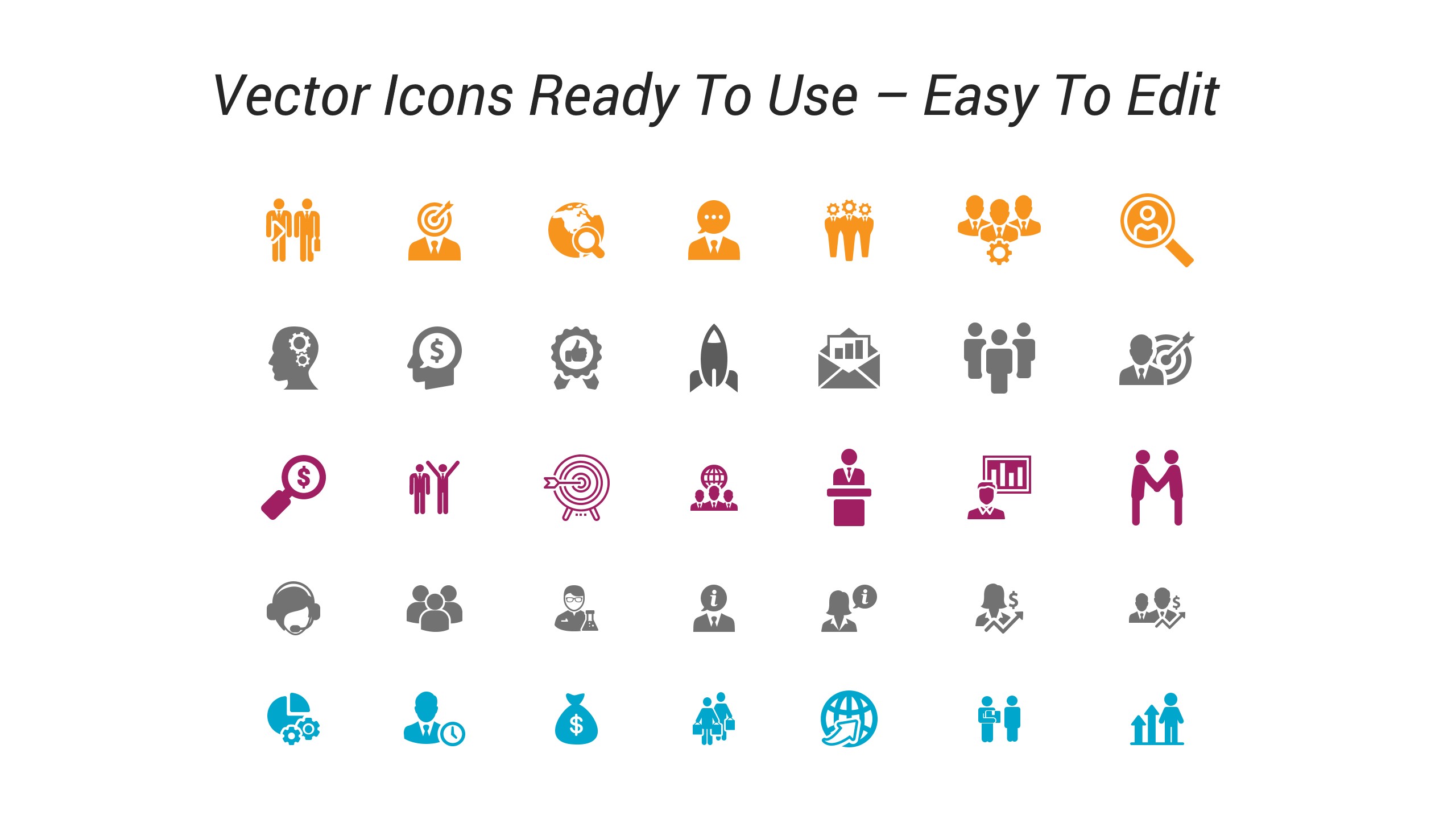 Vector Icons Ready To Use – Easy To Edit