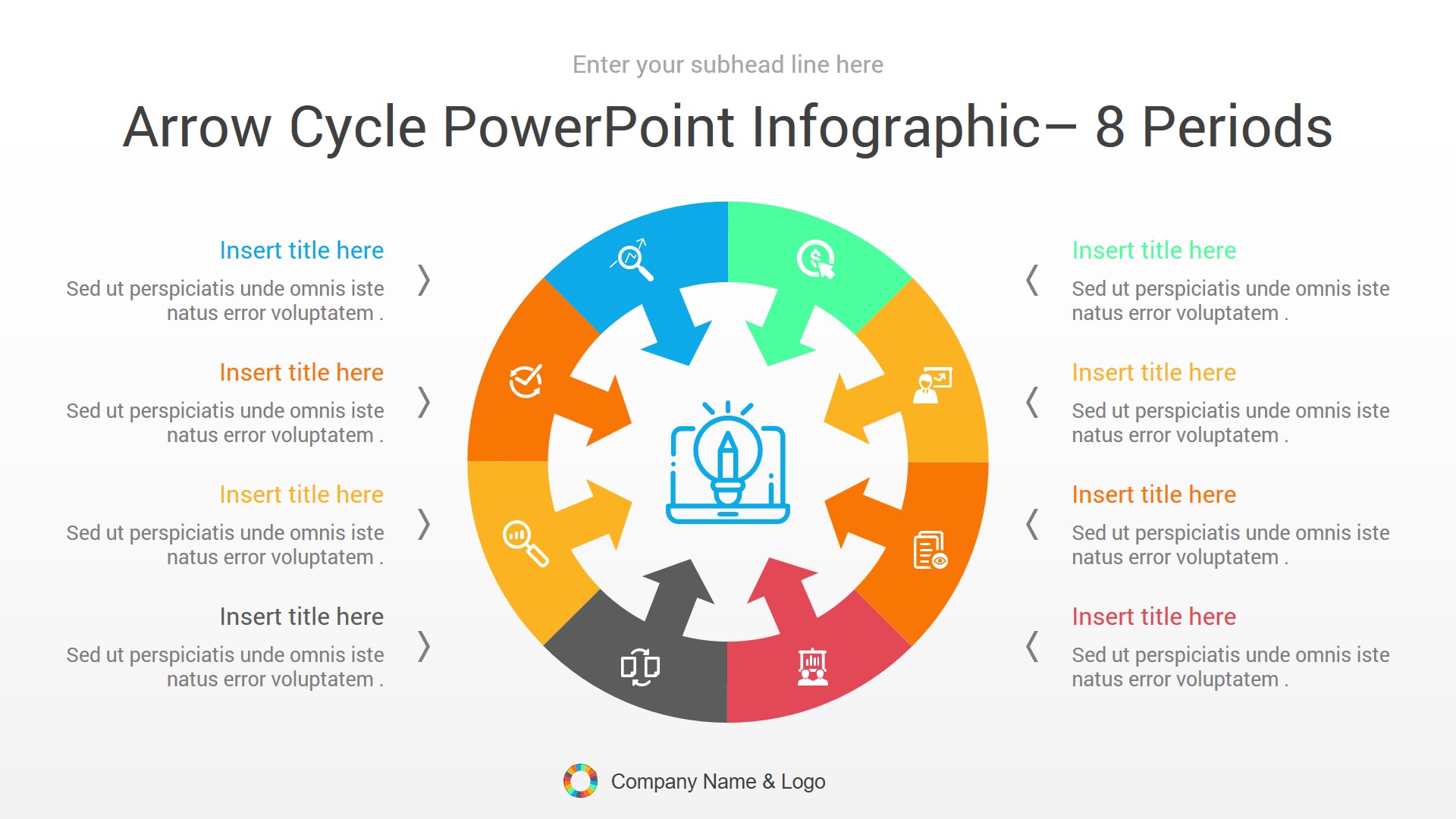 Enter your subhead line here

Arrow Cycle PowerPoint Infographic– 8 Periods

Insert title here

Sed ut perspiciatis unde omnis iste natus error voluptatem .

Insert title here

Sed ut perspiciatis unde omnis iste natus error voluptatem .

Insert title here

Sed ut perspiciatis unde omnis iste natus error voluptatem .

Insert title here

Sed ut perspiciatis unde omnis iste natus error voluptatem .

Insert title here

Sed ut perspiciatis unde omnis iste natus error voluptatem .

Insert title here

Sed ut perspiciatis unde omnis iste natus error voluptatem .

Insert title here

Sed ut perspiciatis unde omnis iste natus error voluptatem .

Insert title here

Sed ut perspiciatis unde omnis iste natus error voluptatem .

Company Name & Logo