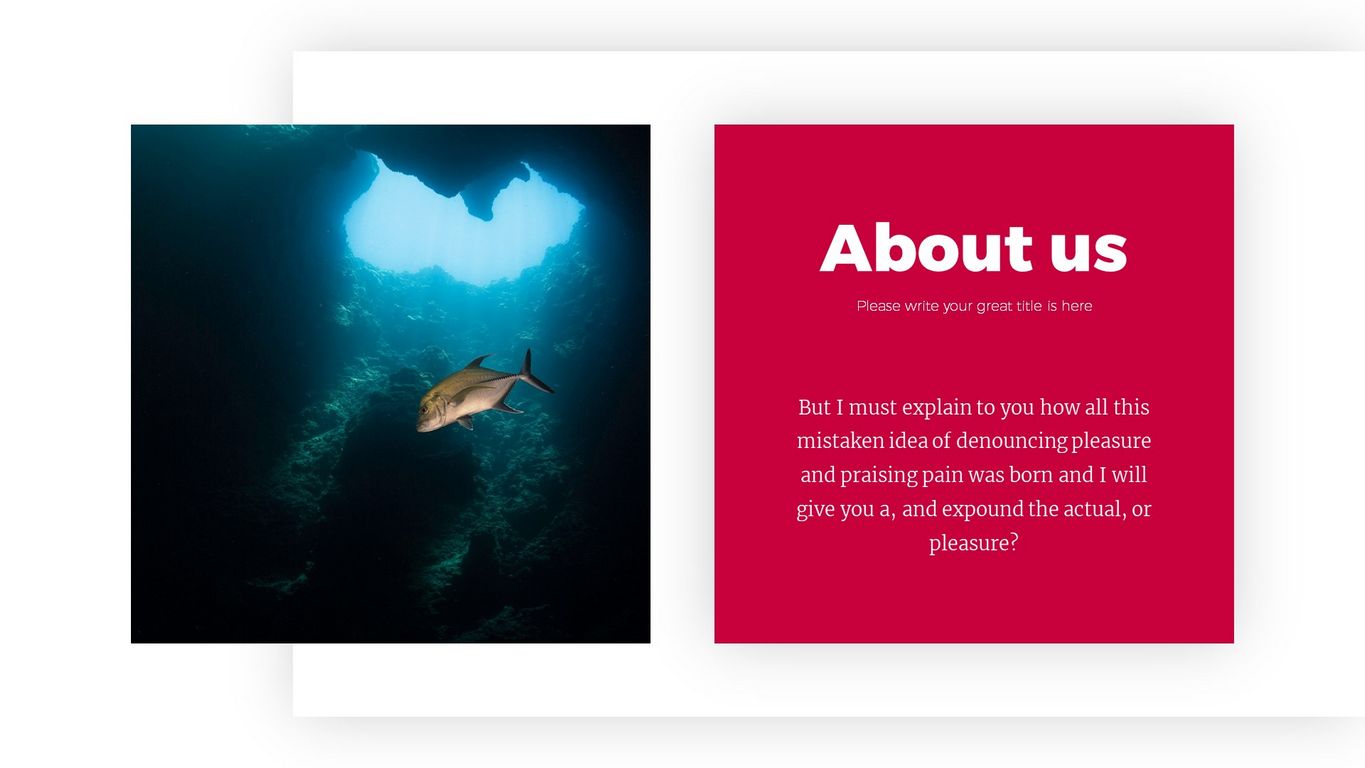 About us

Please write your great title is here

But I must explain to you how all this mistaken idea of denouncing pleasure and praising pain was born and I will give you a, and expound the actual, or pleasure?