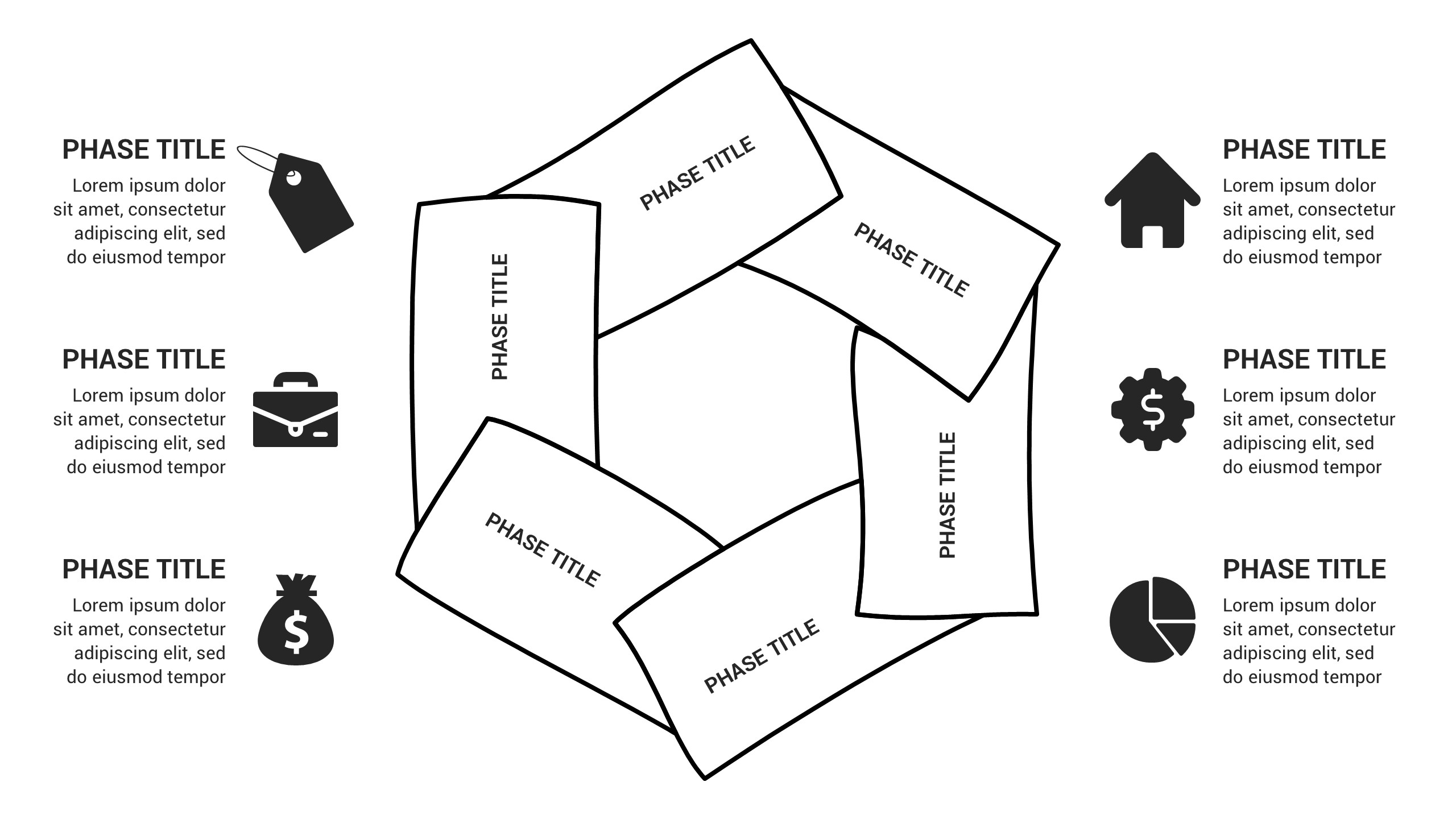 PHASE TITLE
Lorem ipsum dolor sit amet, consectetur adipiscing elit, sed do eiusmod tempor

PHASE TITLE
Lorem ipsum dolor sit amet, consectetur adipiscing elit, sed do eiusmod tempor

PHASE TITLE
Lorem ipsum dolor sit amet, consectetur adipiscing elit, sed do eiusmod tempor

PHASE TITLE

PHASE TITLE

PHASE TITLE

PHASE TITLE

PHASE TITLE

PHASE TITLE

PHASE TITLE
Lorem ipsum dolor sit amet, consectetur adipiscing elit, sed do eiusmod tempor

PHASE TITLE
Lorem ipsum dolor sit amet, consectetur adipiscing elit, sed do eiusmod tempor

PHASE TITLE
Lorem ipsum dolor sit amet, consectetur adipiscing elit, sed do eiusmod tempor