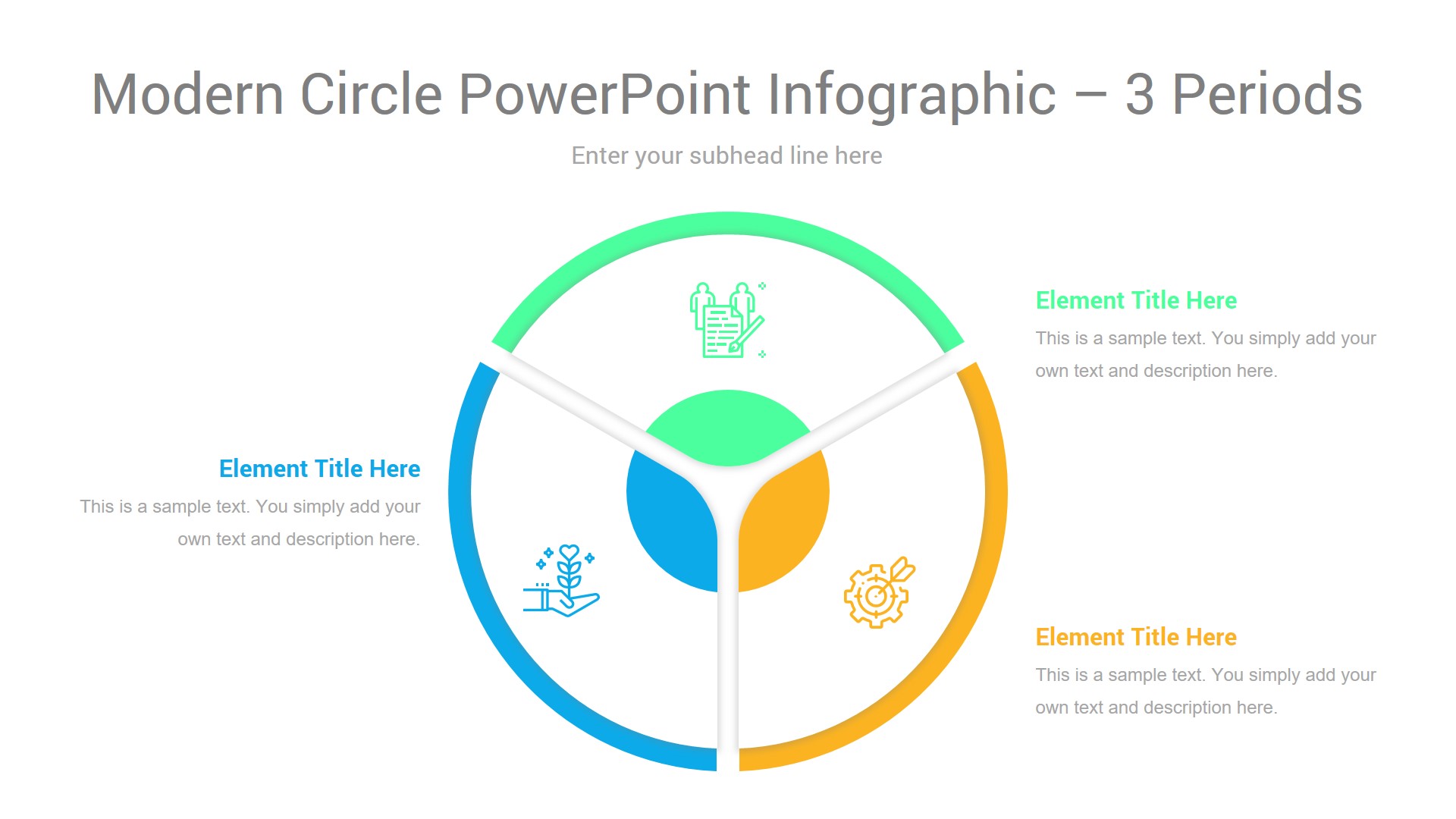 Modern Circle PowerPoint Infographic – 3 Periods

Enter your subhead line here

Element Title Here

This is a sample text. You simply add your own text and description here.

Element Title Here

This is a sample text. You simply add your own text and description here.

Element Title Here

This is a sample text. You simply add your own text and description here.