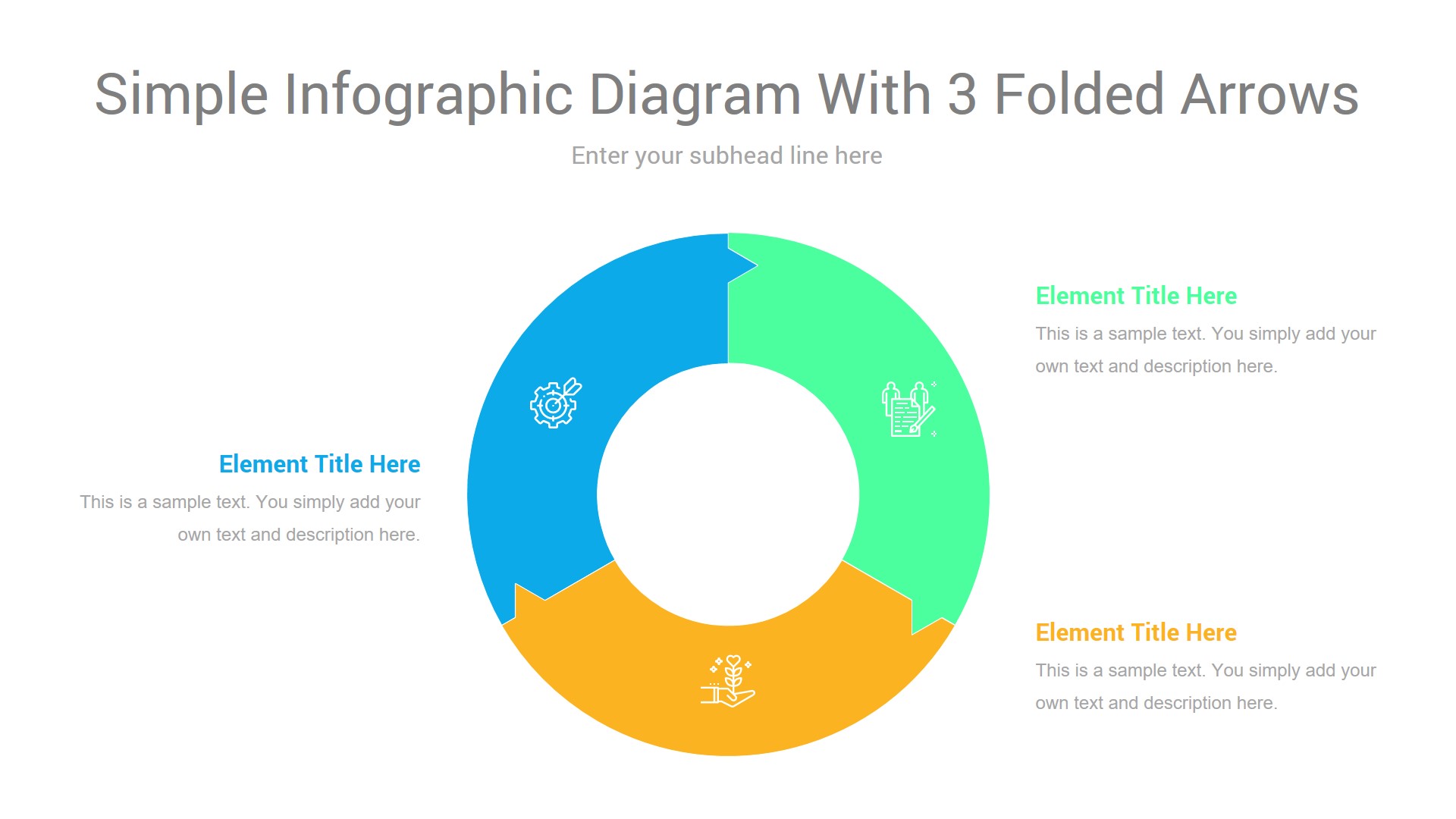 Simple Infographic Diagram With 3 Folded Arrows

Enter your subhead line here

Element Title Here

This is a sample text. You simply add your own text and description here.

Element Title Here

This is a sample text. You simply add your own text and description here.

Element Title Here

This is a sample text. You simply add your own text and description here.