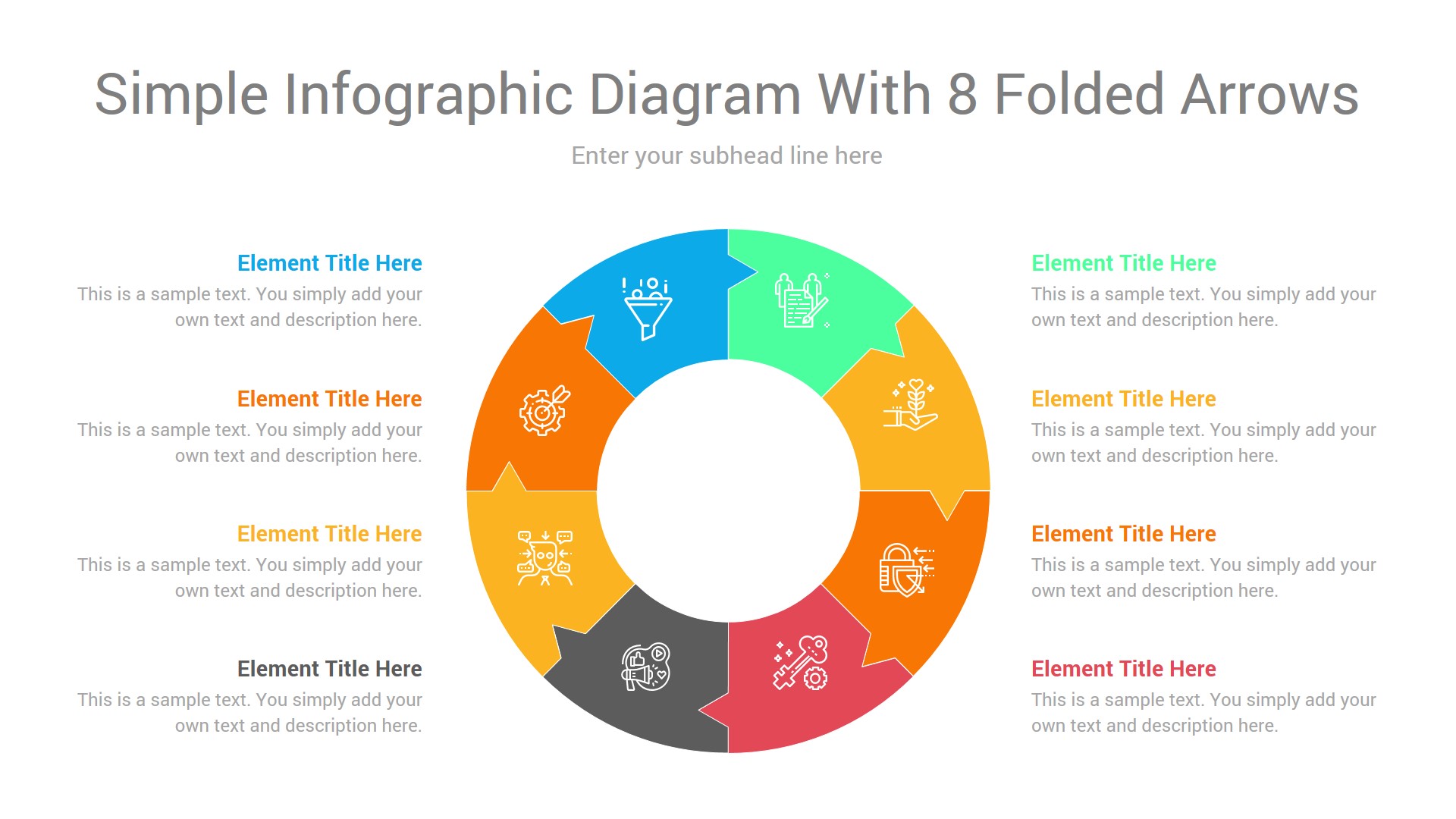 Simple Infographic Diagram With 8 Folded Arrows

Enter your subhead line here

Element Title Here
This is a sample text. You simply add your own text and description here.

Element Title Here
This is a sample text. You simply add your own text and description here.

Element Title Here
This is a sample text. You simply add your own text and description here.

Element Title Here
This is a sample text. You simply add your own text and description here.

Element Title Here
This is a sample text. You simply add your own text and description here.

Element Title Here
This is a sample text. You simply add your own text and description here.

Element Title Here
This is a sample text. You simply add your own text and description here.

Element Title Here
This is a sample text. You simply add your own text and description here.