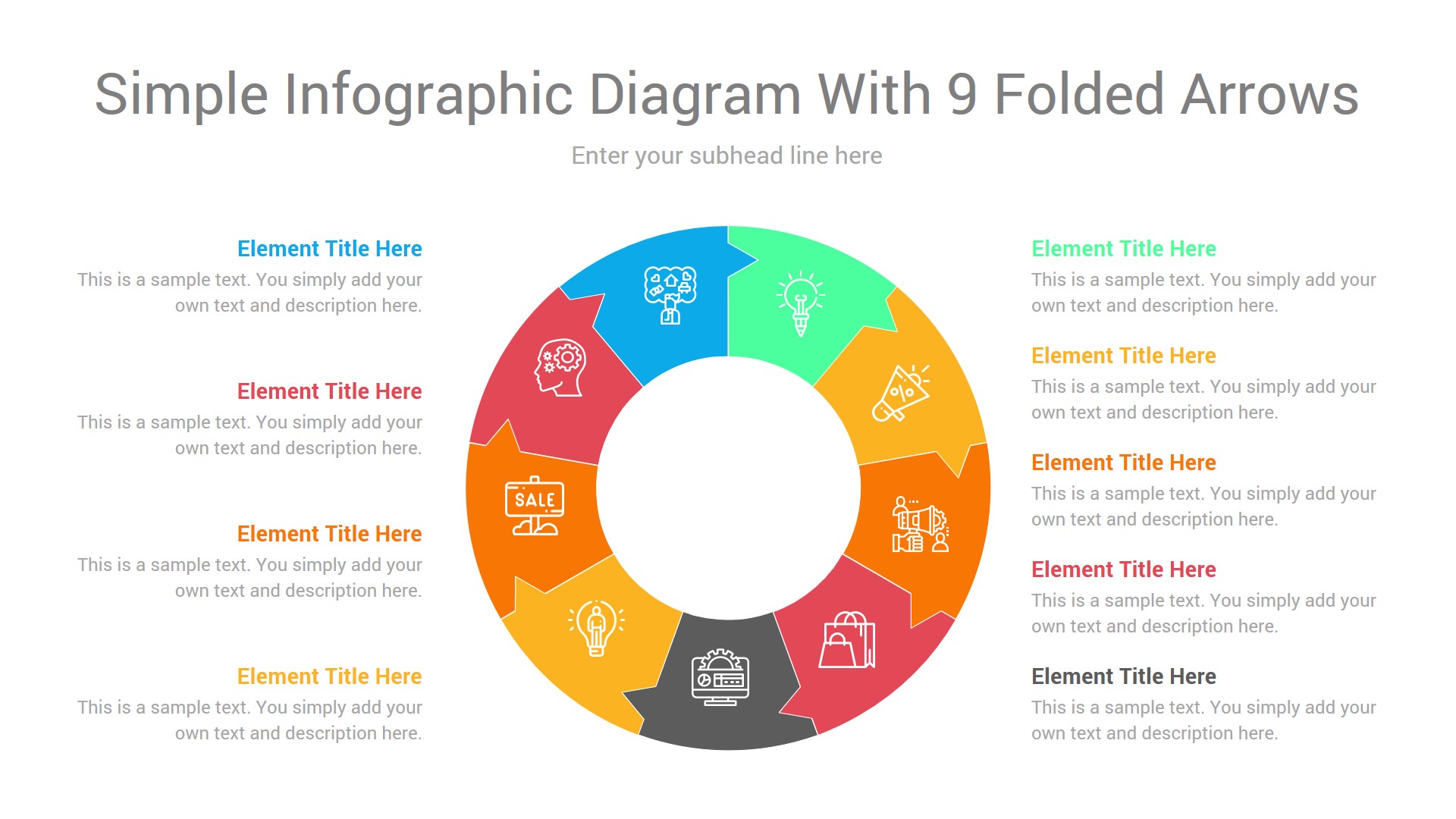 Simple Infographic Diagram With 9 Folded Arrows

Enter your subhead line here

Element Title Here
This is a sample text. You simply add your own text and description here.

Element Title Here
This is a sample text. You simply add your own text and description here.

Element Title Here
This is a sample text. You simply add your own text and description here.

Element Title Here
This is a sample text. You simply add your own text and description here.

SALE

Element Title Here
This is a sample text. You simply add your own text and description here.

Element Title Here
This is a sample text. You simply add your own text and description here.

Element Title Here
This is a sample text. You simply add your own text and description here.

Element Title Here
This is a sample text. You simply add your own text and description here.

Element Title Here
This is a sample text. You simply add your own text and description here.