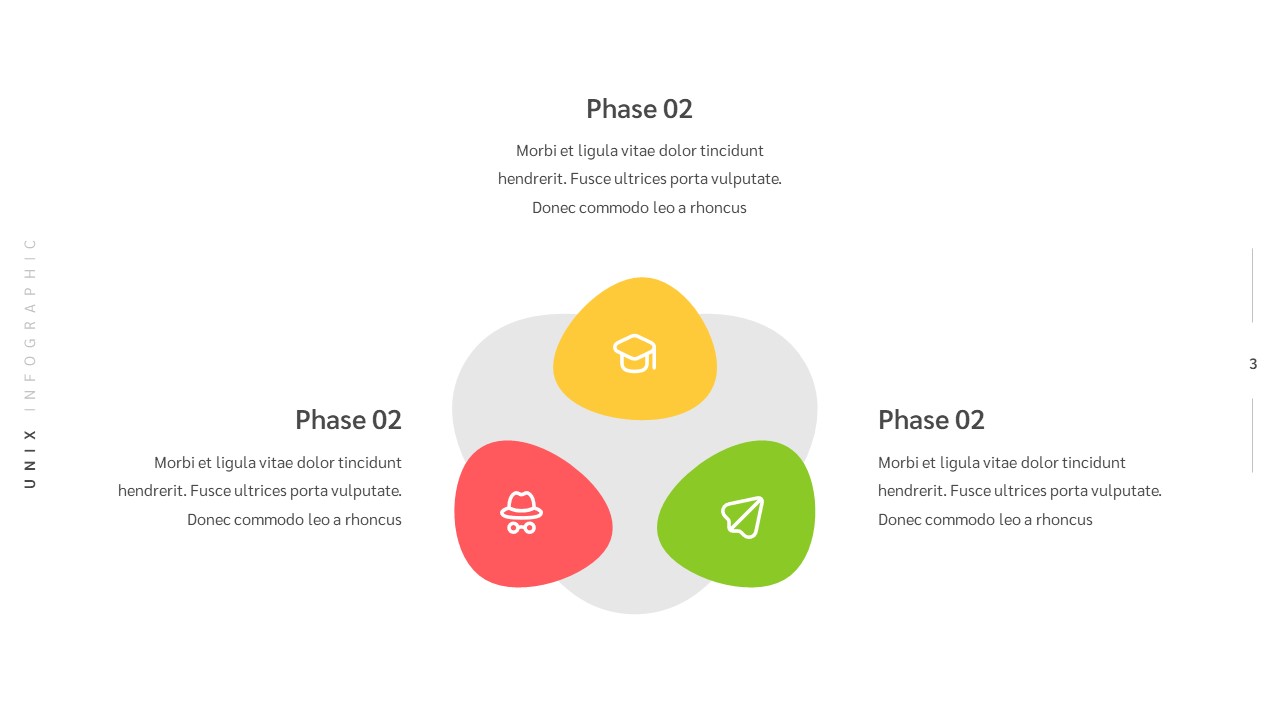 UNIX INFOGRAPHIC

Phase 02

Morbi et ligula vitae dolor tincidunt hendrerit. Fusce ultrices porta vulputate. Donec commodo leo a rhoncus

Phase 02

Morbi et ligula vitae dolor tincidunt hendrerit. Fusce ultrices porta vulputate. Donec commodo leo a rhoncus

Phase 02

Morbi et ligula vitae dolor tincidunt hendrerit. Fusce ultrices porta vulputate. Donec commodo leo a rhoncus

3